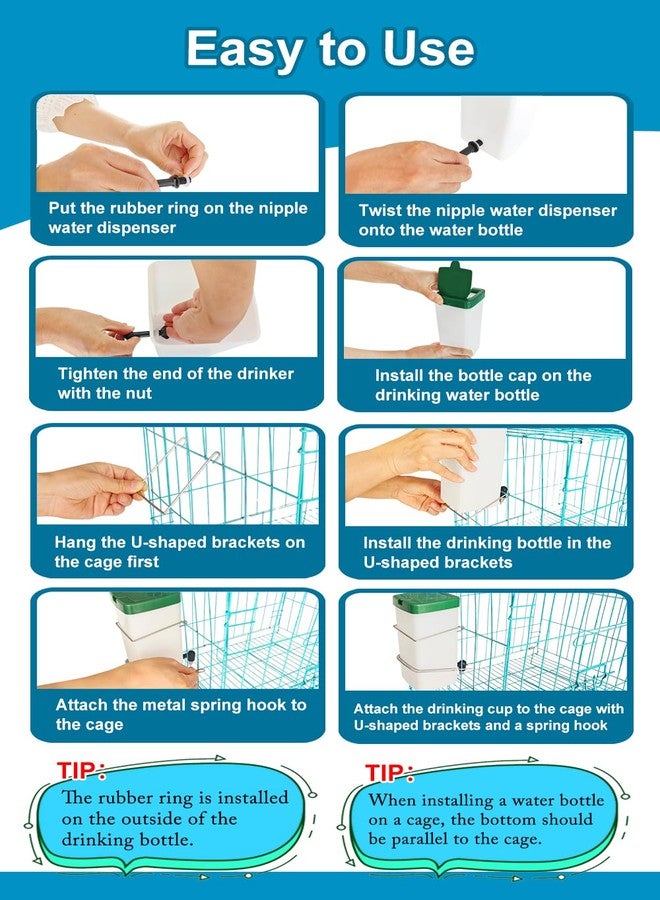 Easy to Use

Put the rubber ring on the nipple water dispenser

Twist the nipple water dispenser onto the water bottle

Tighten the end of the drinker with the nut

Install the bottle cap on the drinking water bottle

Hang the U-shaped brackets on the cage first

Install the drinking bottle in the U-shaped brackets

Attach the metal spring hook to the cage

Attach the drinking cup to the cage with U-shaped brackets and a spring hook

TIP:
The rubber ring is installed on the outside of the drinking bottle.

TIP:
When installing a water bottle on a cage, the bottom should be parallel to the cage.